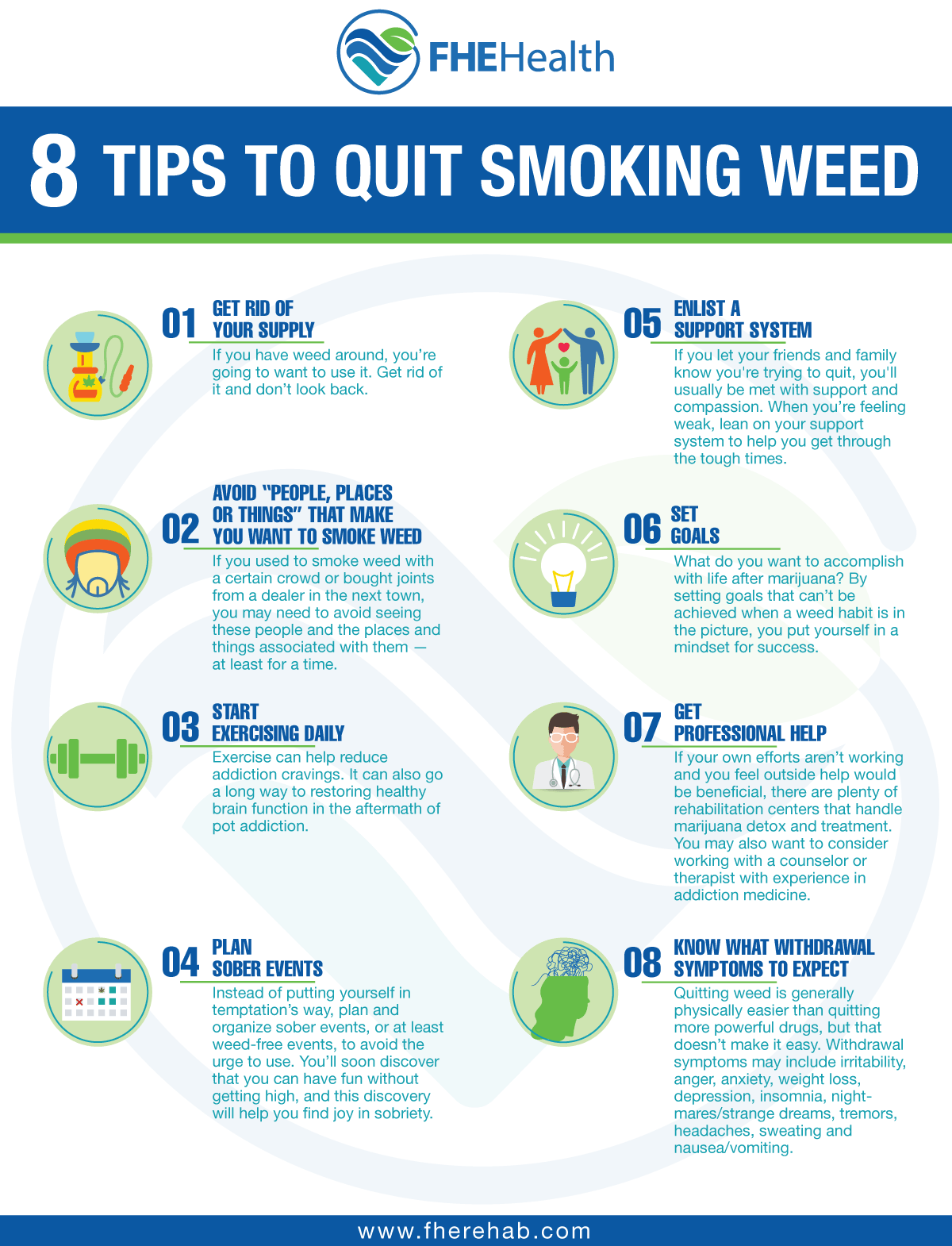 FHEHealth

8 TIPS TO QUIT SMOKING WEED

01 GET RID OF YOUR SUPPLY

If you have weed around, you're going to want to use it. Get rid of it and don't look back.

02 AVOID "PEOPLE, PLACES OR THINGS" THAT MAKE YOU WANT TO SMOKE WEED

If you used to smoke weed with a certain crowd or bought joints from a dealer in the next town, you may need to avoid seeing these people and the places and things associated with them — at least for a time.

03 START EXERCISING DAILY

Exercise can help reduce addiction cravings. It can also go a long way to restoring healthy brain function in the aftermath of pot addiction.

04 PLAN SOBER EVENTS

Instead of putting yourself in temptation's way, plan and organize sober events, or at least weed-free events, to avoid the urge to use. You'll soon discover that you can have fun without getting high, and this discovery will help you find joy in sobriety.

05 ENLIST A SUPPORT SYSTEM

If you let your friends and family know you're trying to quit, you'll usually be met with support and compassion. When you're feeling weak, lean on your support system to help you get through the tough times.

06 SET GOALS

What do you want to accomplish with life after marijuana? By setting goals that can't be achieved when a weed habit is in the picture, you put yourself in a mindset for success.

07 GET PROFESSIONAL HELP

If your own efforts aren't working and you feel outside help would be beneficial, there are plenty of rehabilitation centers that handle marijuana detox and treatment. You may also want to consider working with a counselor or therapist with experience in addiction medicine.

08 KNOW WHAT WITHDRAWAL SYMPTOMS TO EXPECT

Quitting weed is generally physically easier than quitting more powerful drugs, but that doesn't make it easy. Withdrawal symptoms may include irritability, anger, anxiety, weight loss, depression, insomnia, nightmares/strange dreams, tremors, headaches, sweating and nausea/vomiting.

www.fherehab.com