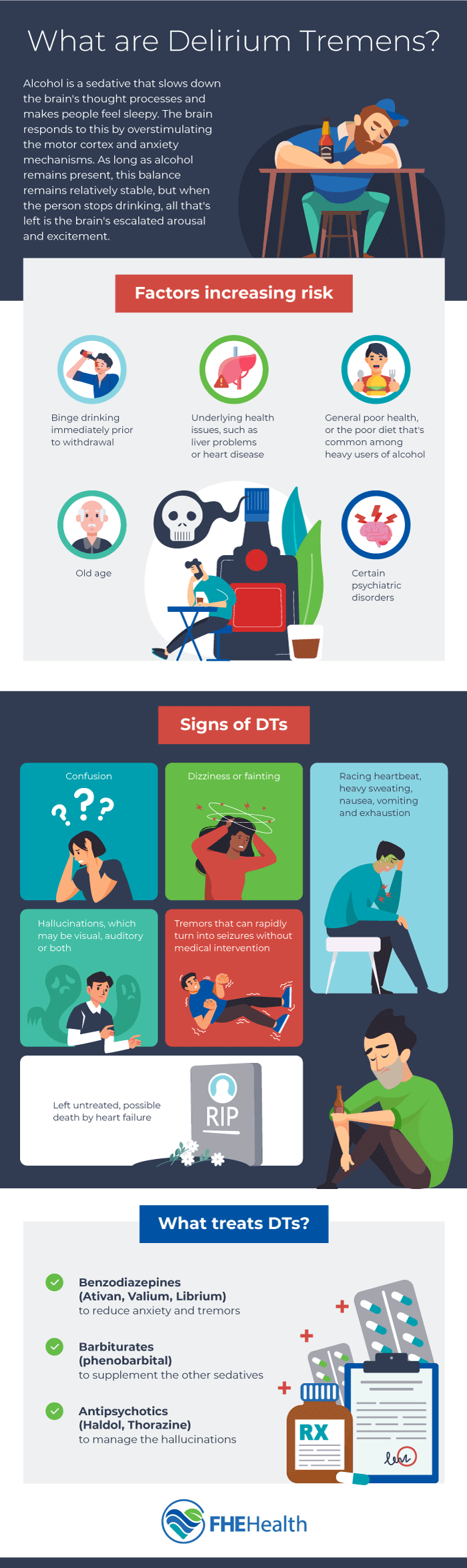 What are Delirium Tremens?

Alcohol is a sedative that slows down the brain's thought processes and makes people feel sleepy. The brain responds to this by overstimulating the motor cortex and anxiety mechanisms. As long as alcohol remains present, this balance remains relatively stable, but when the person stops drinking, all that's left is the brain's escalated arousal and excitement.

Factors increasing risk

Binge drinking immediately prior to withdrawal

Underlying health issues, such as liver problems or heart disease

General poor health, or the poor diet that's common among heavy users of alcohol

Old age

Certain psychiatric disorders

Signs of DTs

Confusion

Dizziness or fainting

Racing heartbeat, heavy sweating, nausea, vomiting and exhaustion

Hallucinations, which may be visual, auditory or both

Tremors that can rapidly turn into seizures without medical intervention

Left untreated, possible death by heart failure

RIP

What treats DTs?

Benzodiazepines (Ativan, Valium, Librium) to reduce anxiety and tremors

Barbiturates (phenobarbital) to supplement the other sedatives

Antipsychotics (Haldol, Thorazine) to manage the hallucinations

RX

FHEHealth